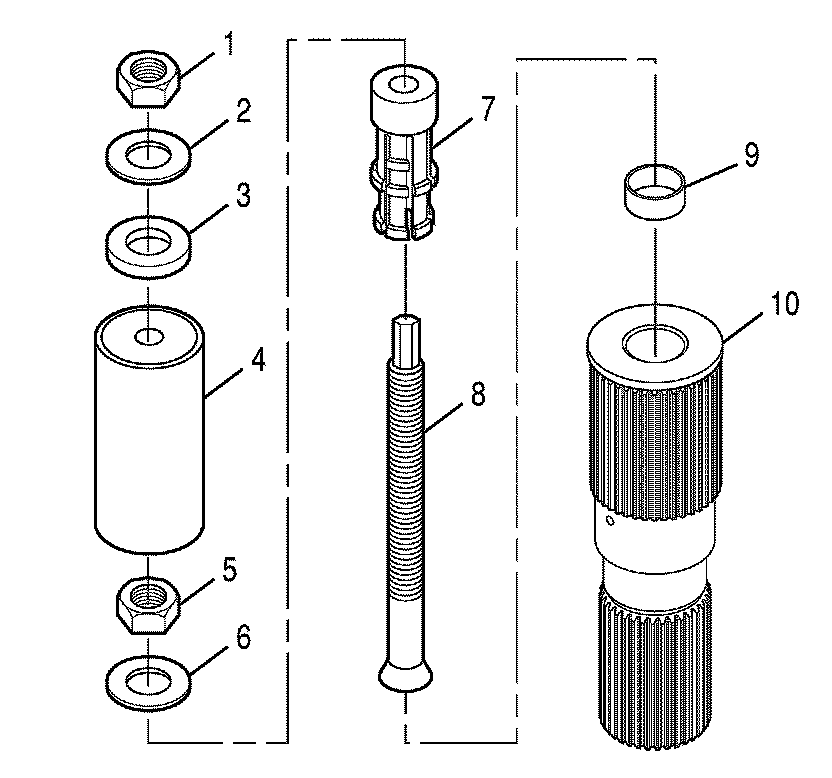 1
2
3
4
5
6
7
8
9
10