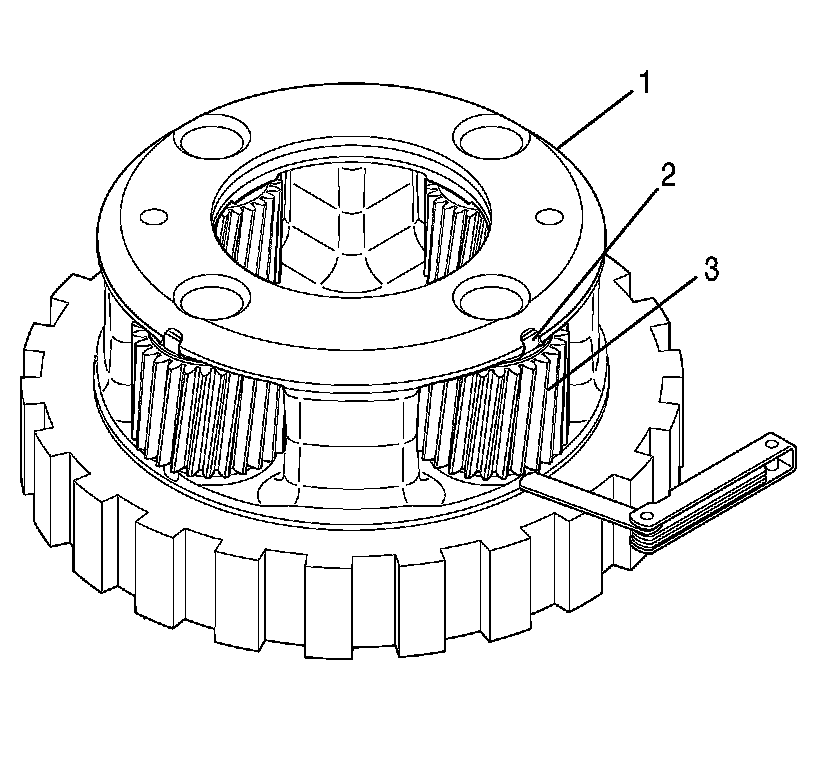 1
2
3