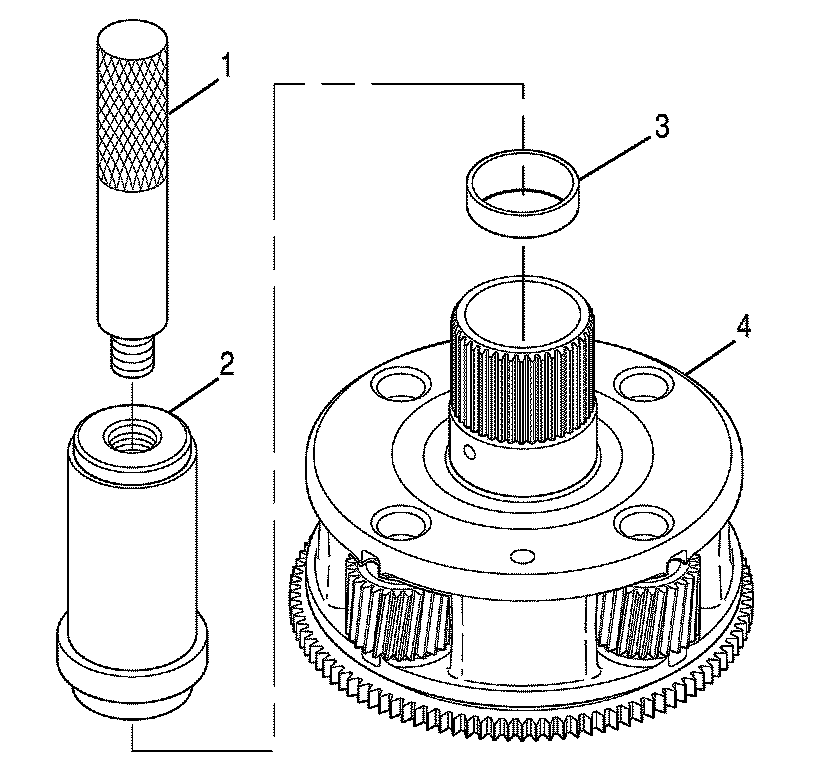 1
2
3
4