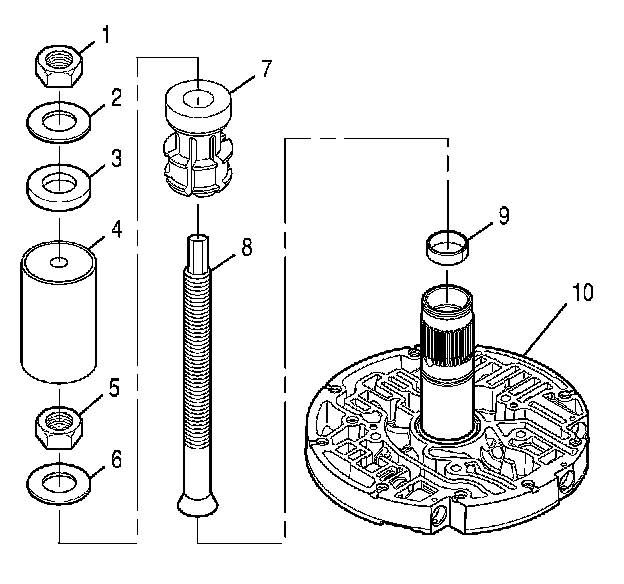 1
2
3
4
5
6
7
8
9
10