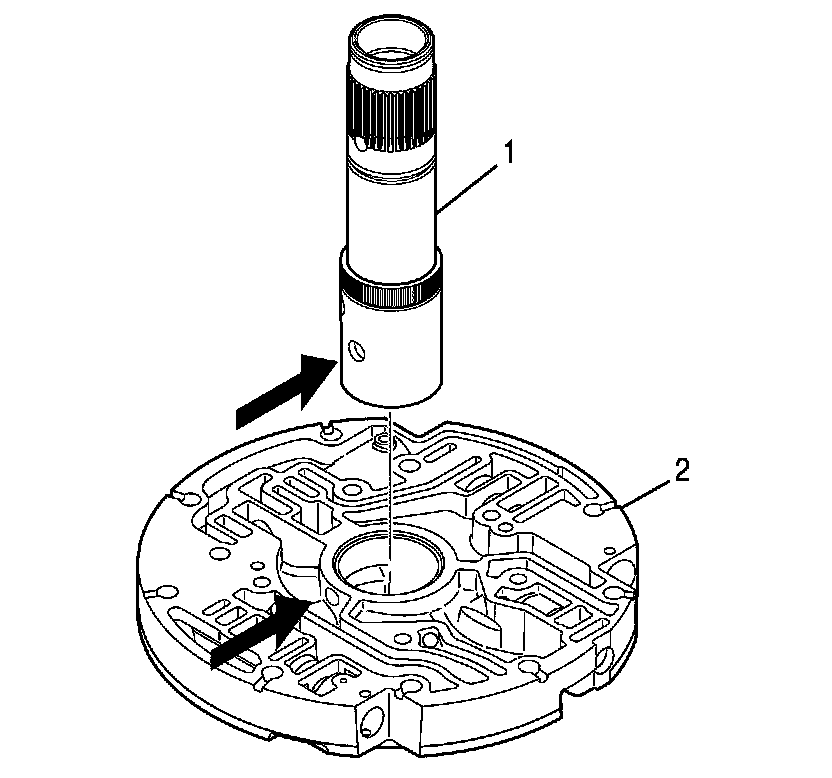 1

2