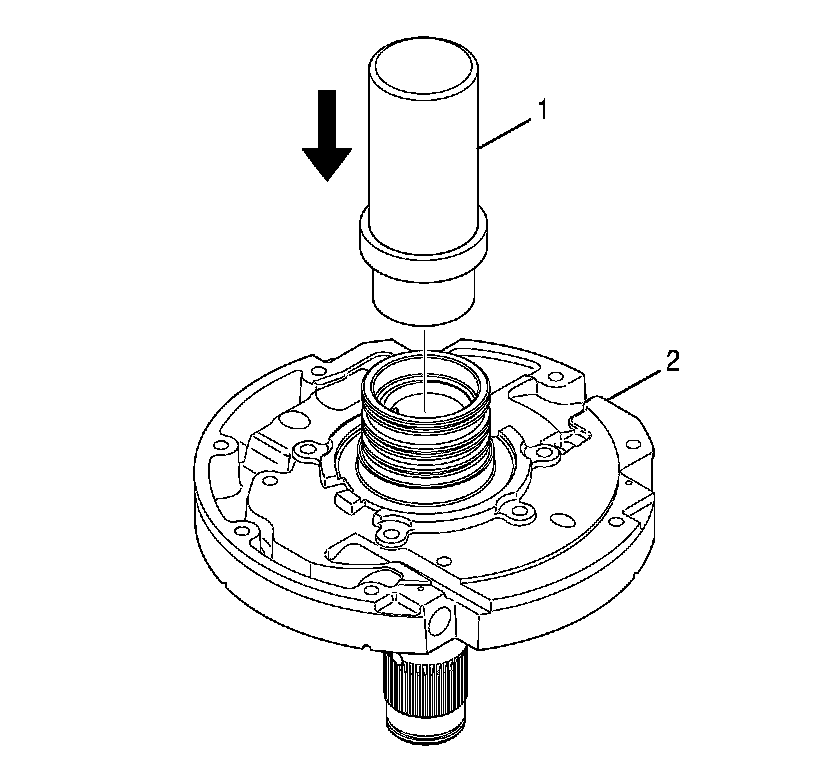 1
2