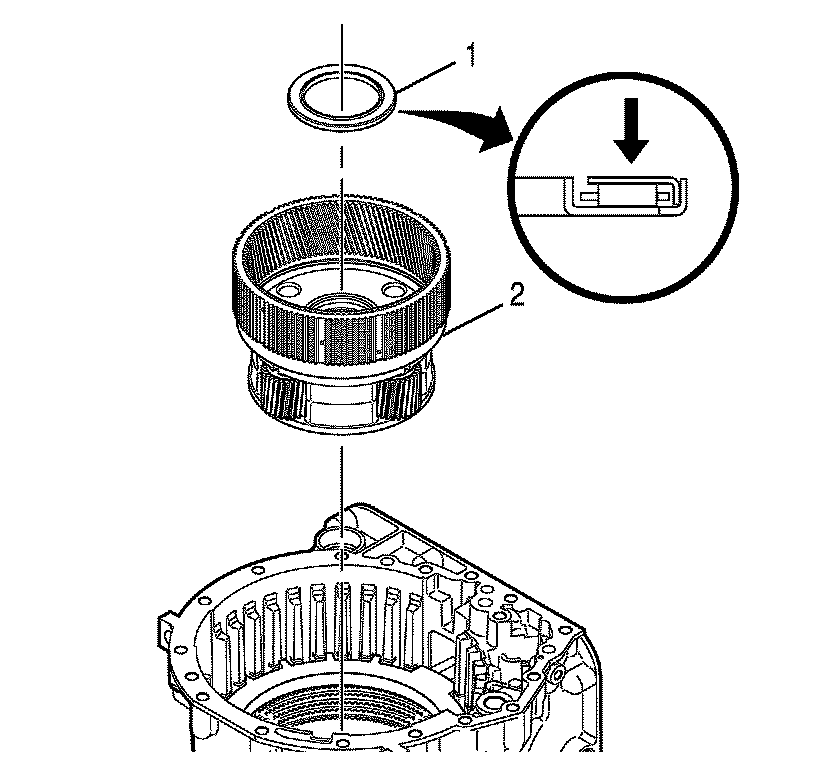 1

2