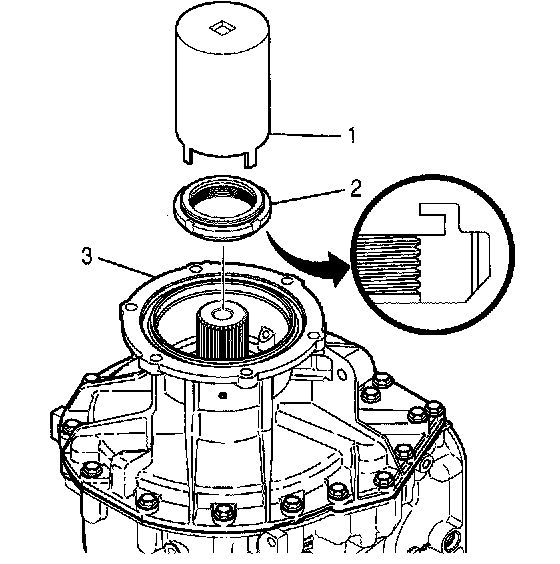 1
2
3