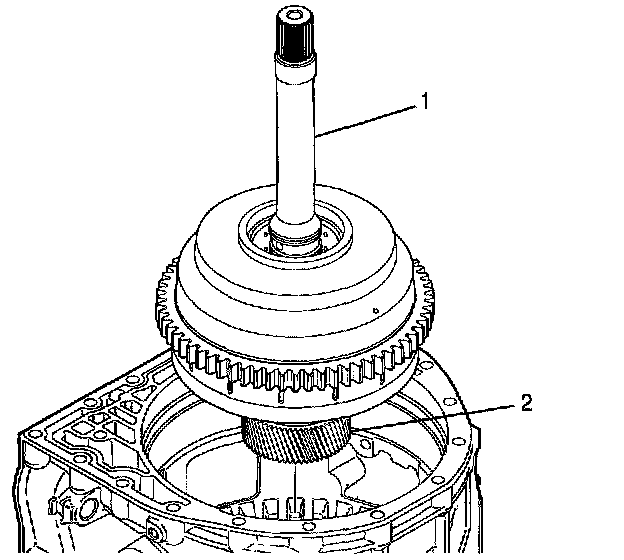 1
2