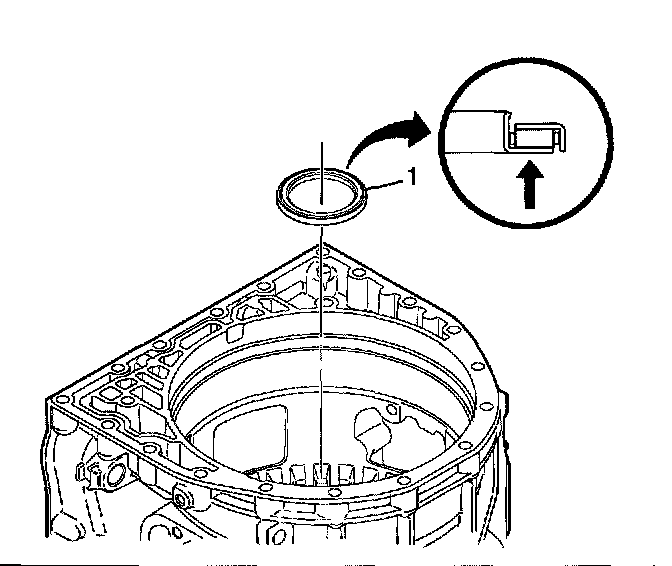 1