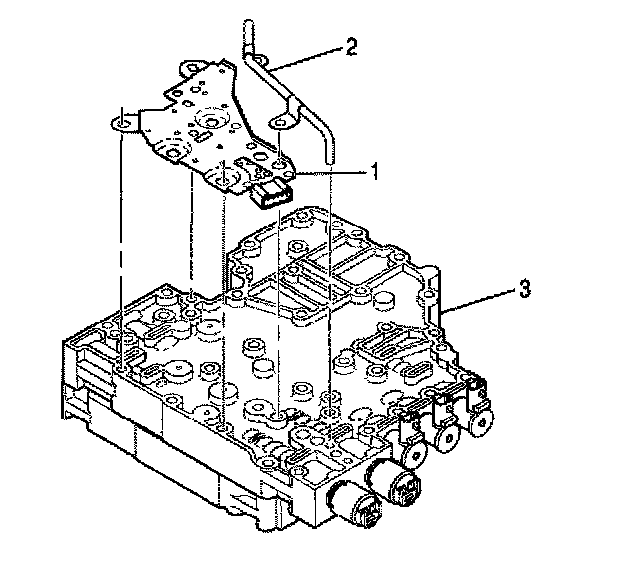 2
1
3