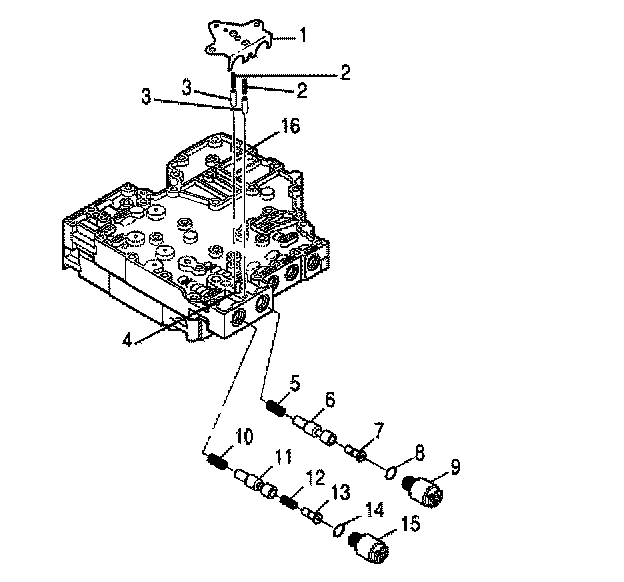 1
2
3
2
3
16
4
5
6
7
8
9
10
11
12
13
14
15