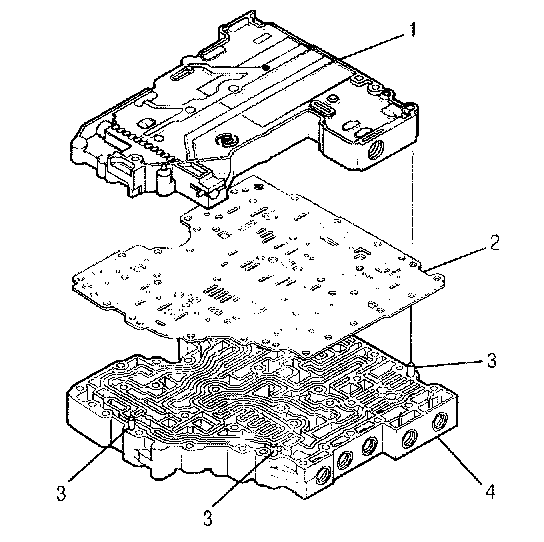 1
2
3
3
3
4