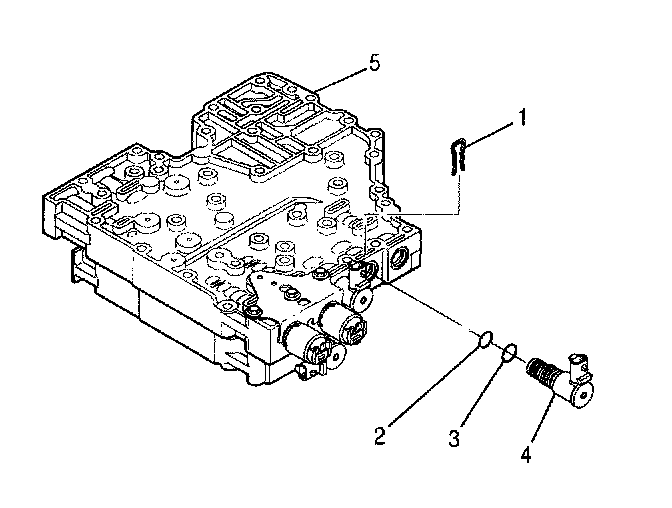 5
1
2
3
4