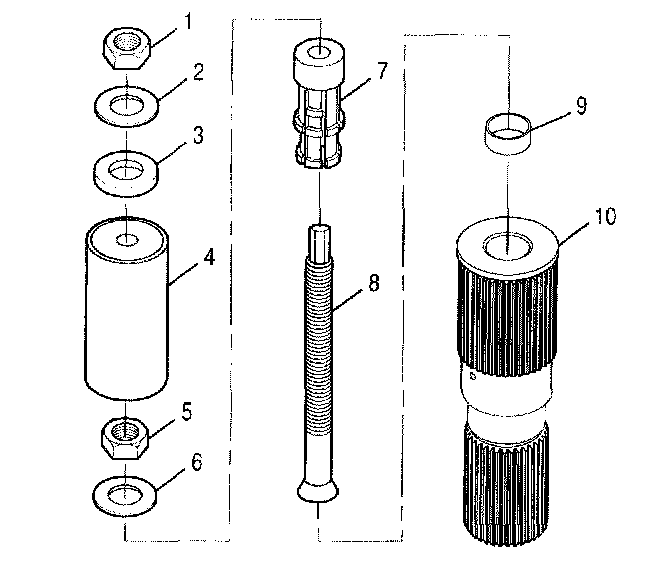 1
2
3
4
5
6
7
8
9
10