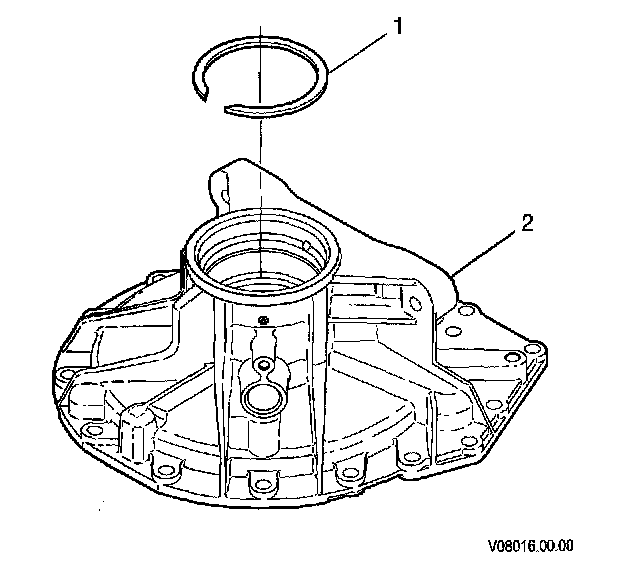 1

2

V08016.00.00