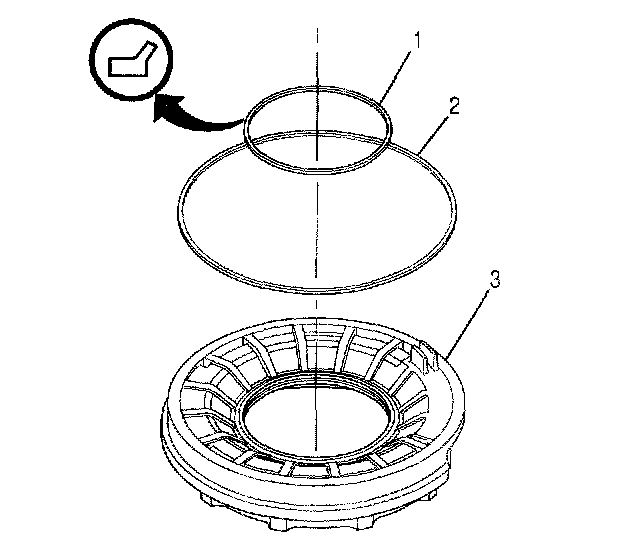 1
2
3