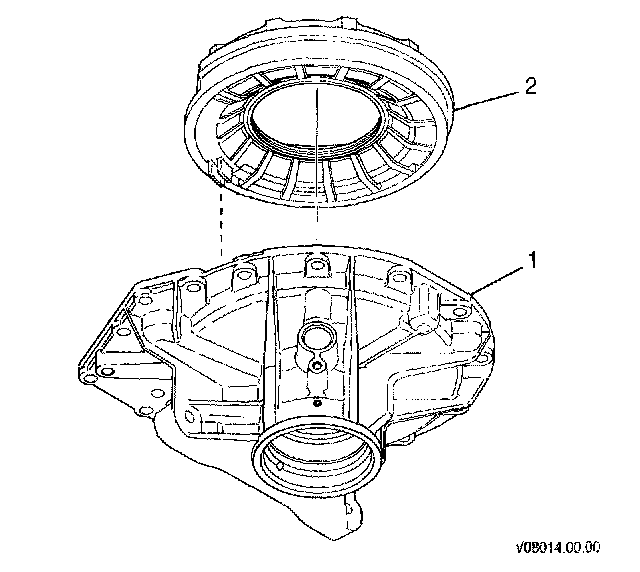 2

1

V08014.00.00