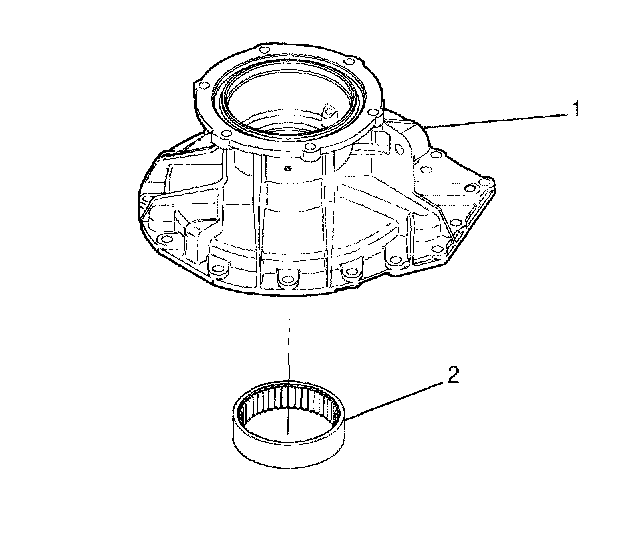 1
2