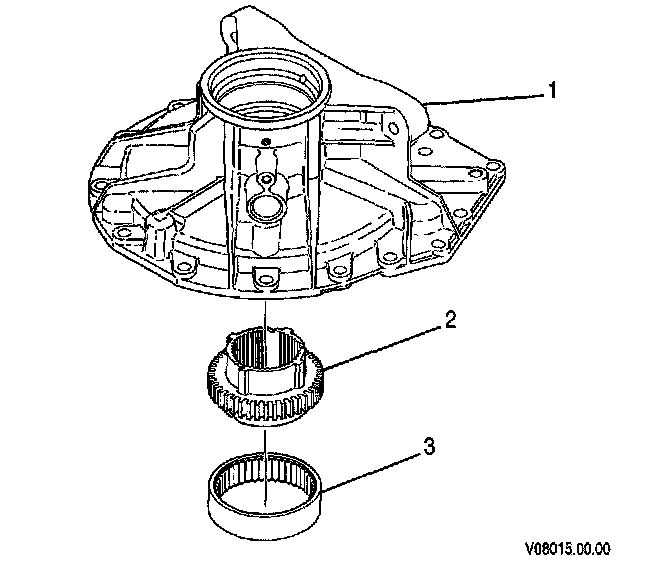 1

2

3

V08015.00.00