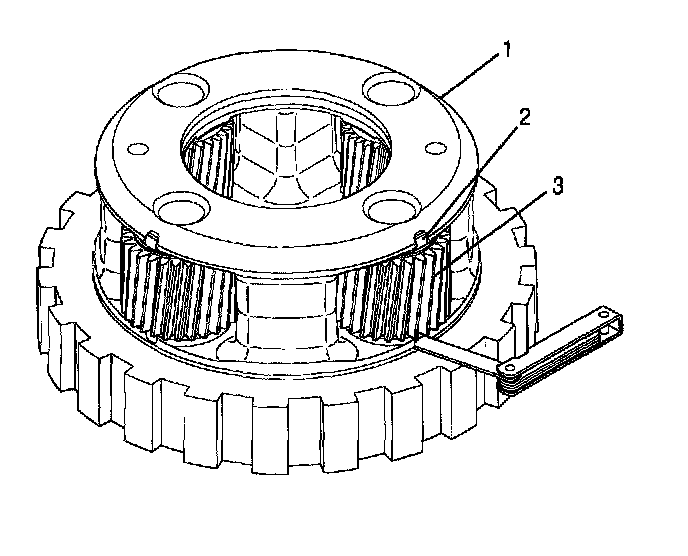 1
2
3