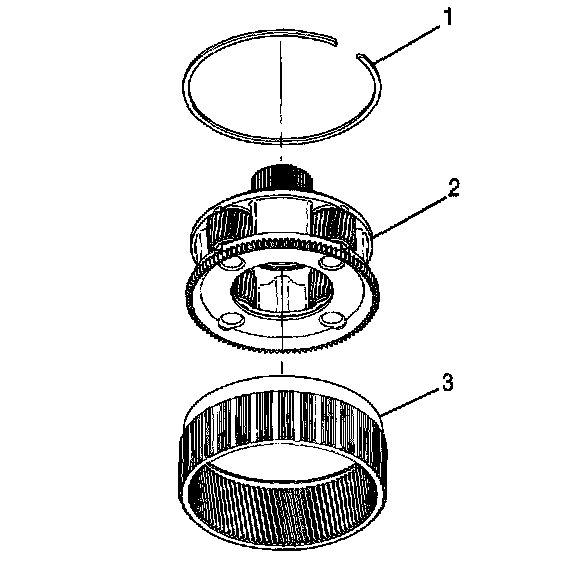 1
2
3