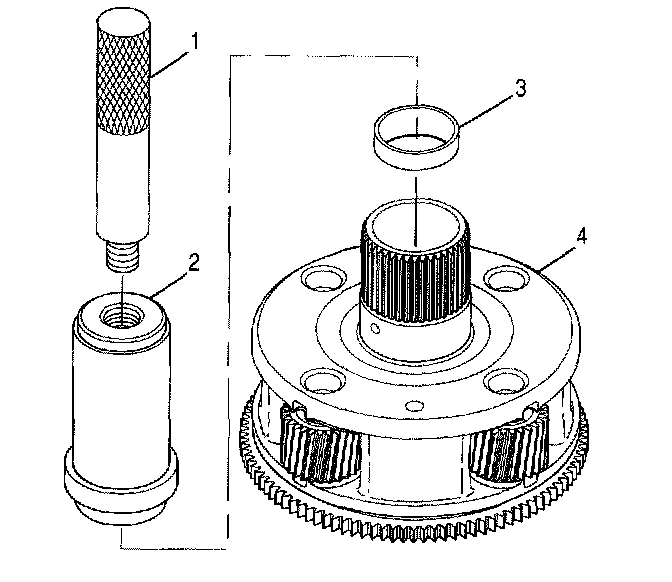 1
2
3
4