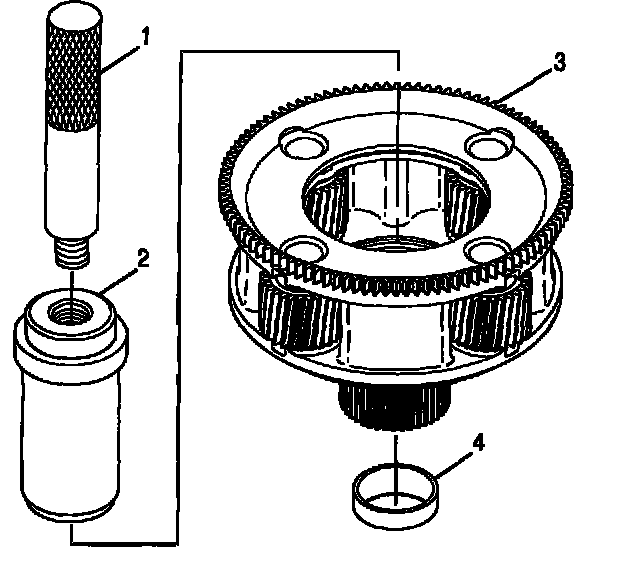 1
2
3
4