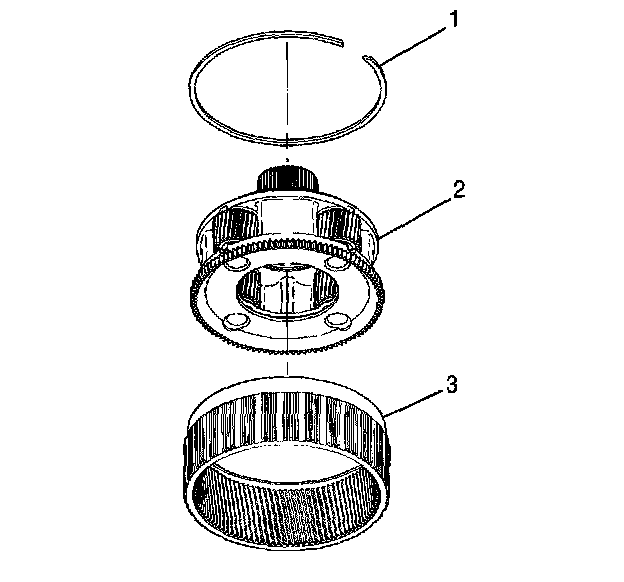 1
2
3