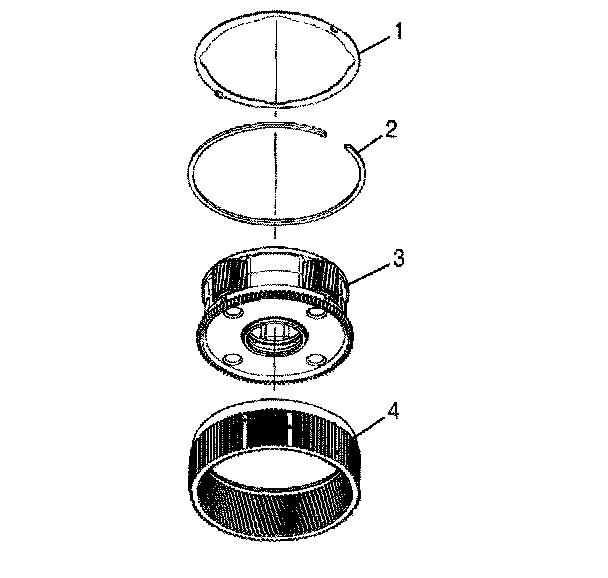 1
2
3
4