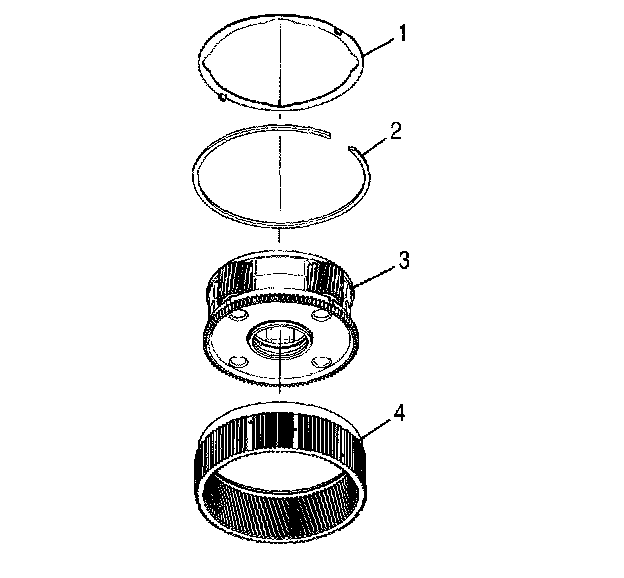 1
2
3
4