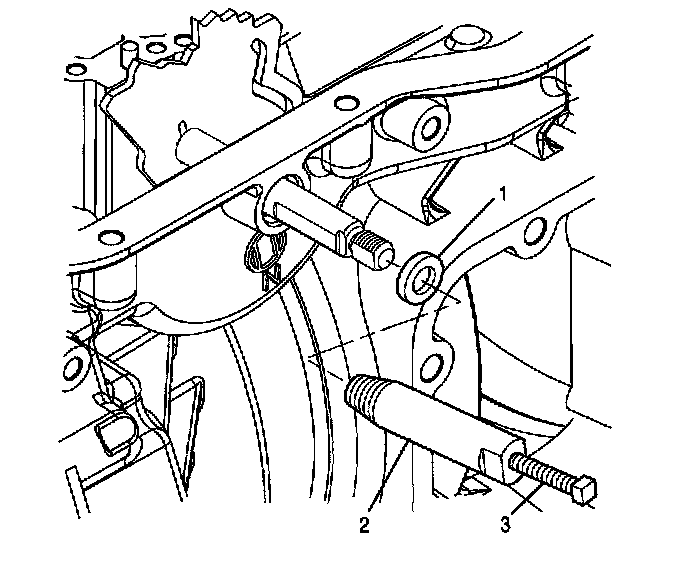 1
2
3