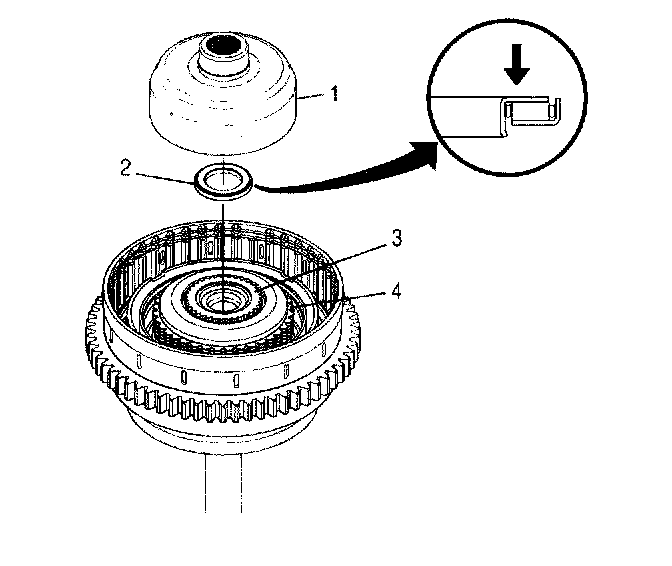 1
2
3
4