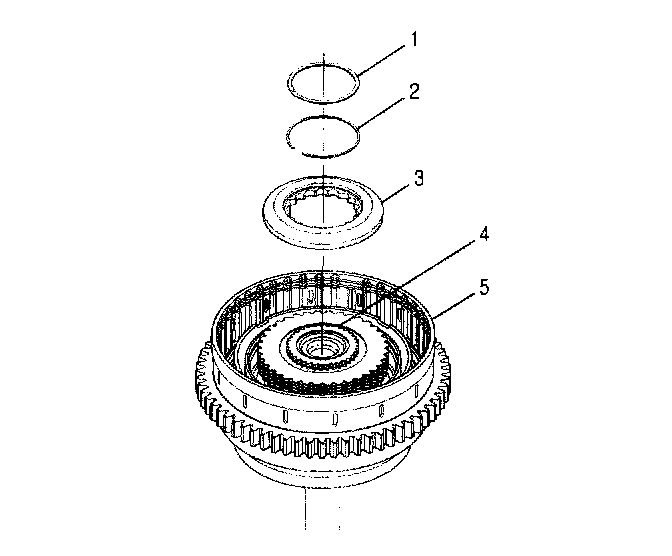 1
2
3
4
5