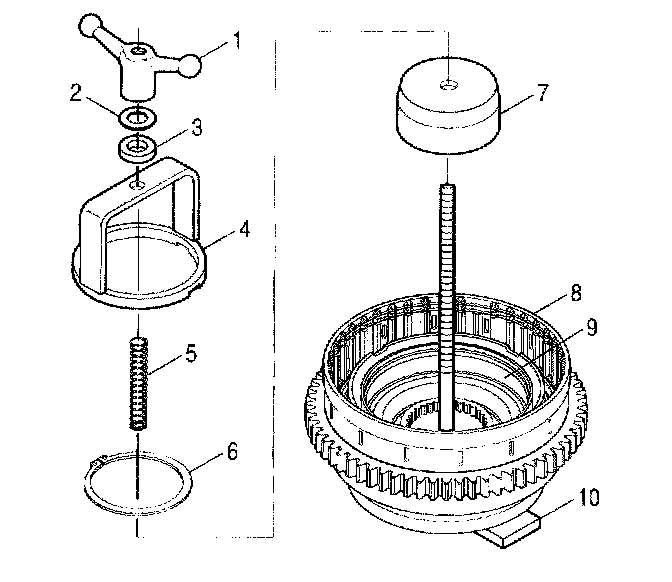 1
2
3
4
5
6
7
8
9
10