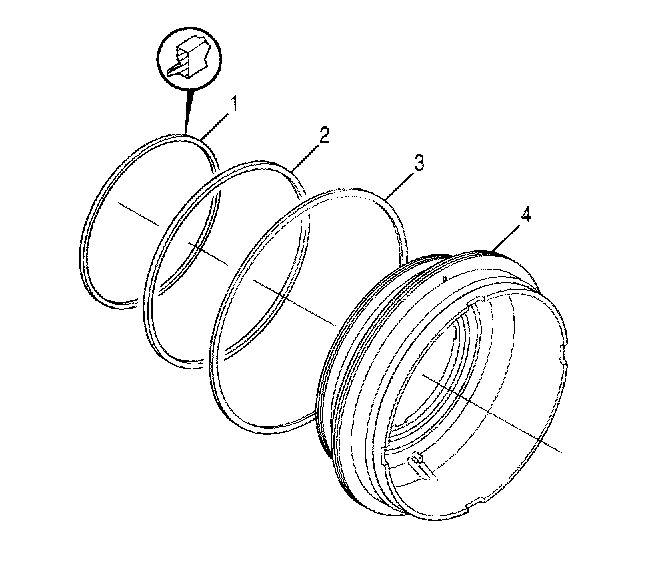 1
2
3
4