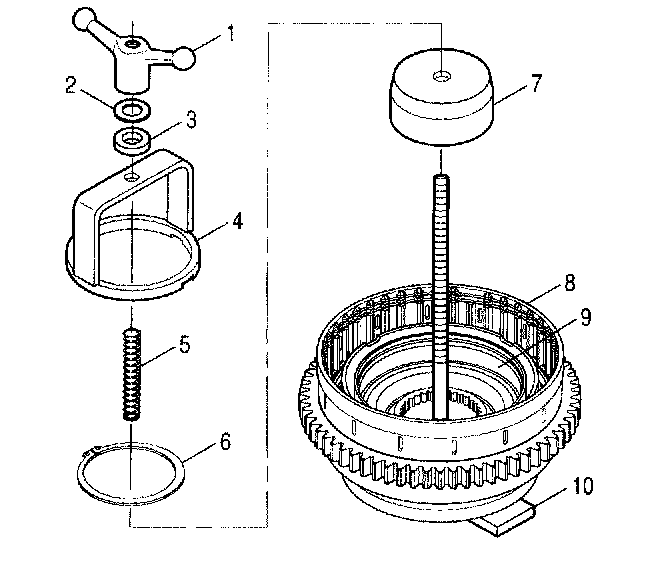 1
2
3
4
5
6
7
8
9
10