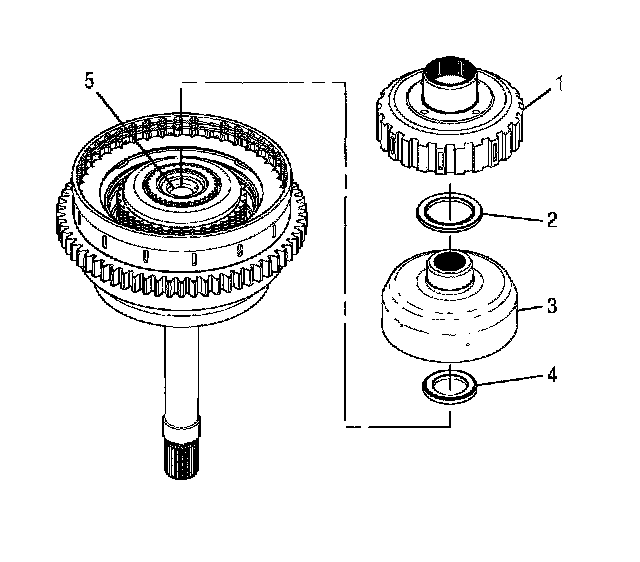 5
1
2
3
4