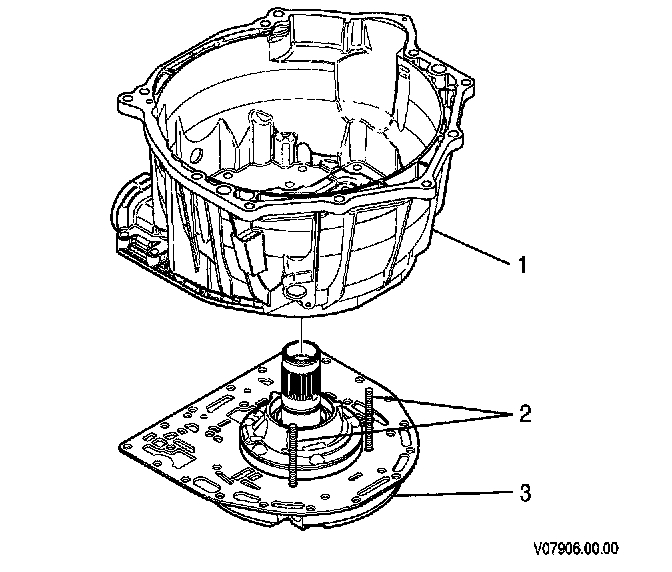 1
2
3
V07906.00.00