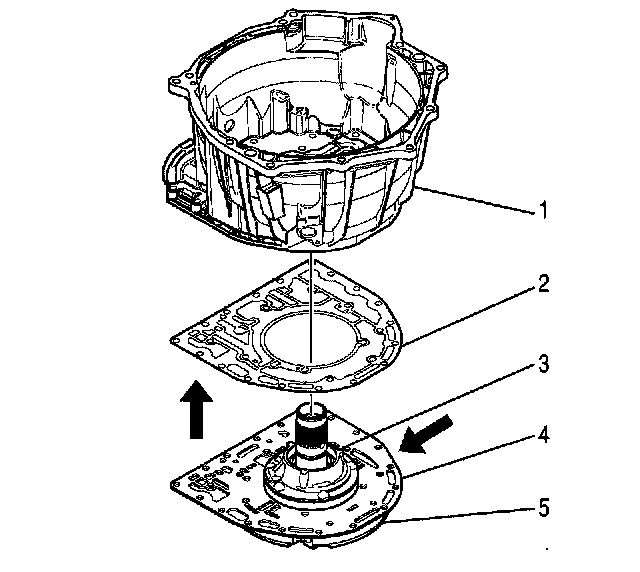 1
2
3
4
5