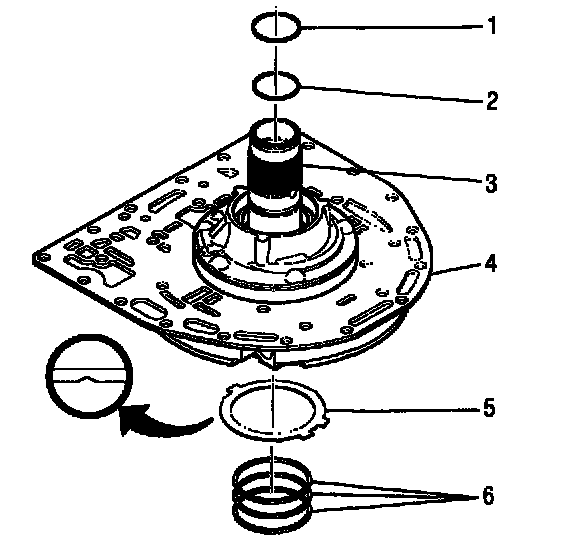 1
2
3
4
5
6