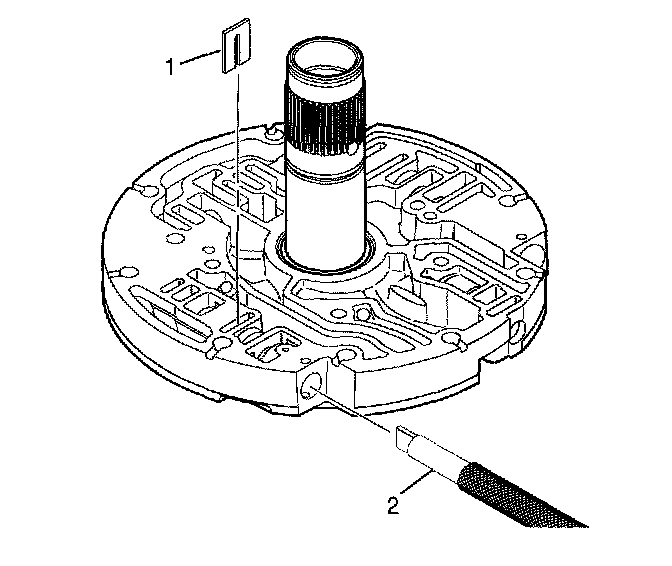 1
2