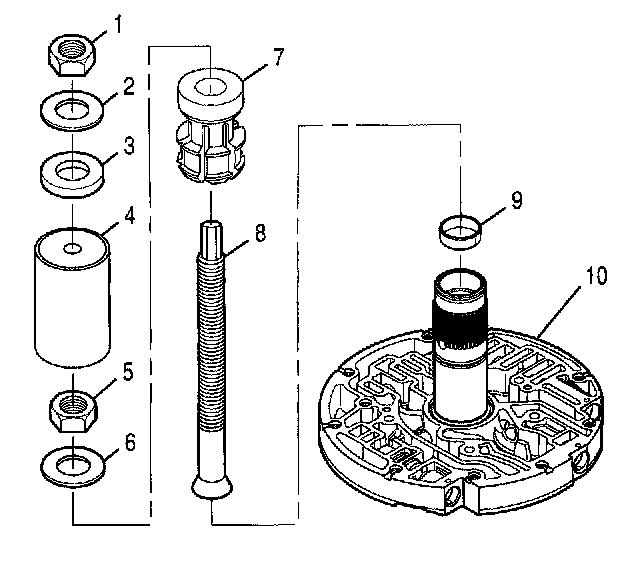 1
2
3
4
5
6
7
8
9
10