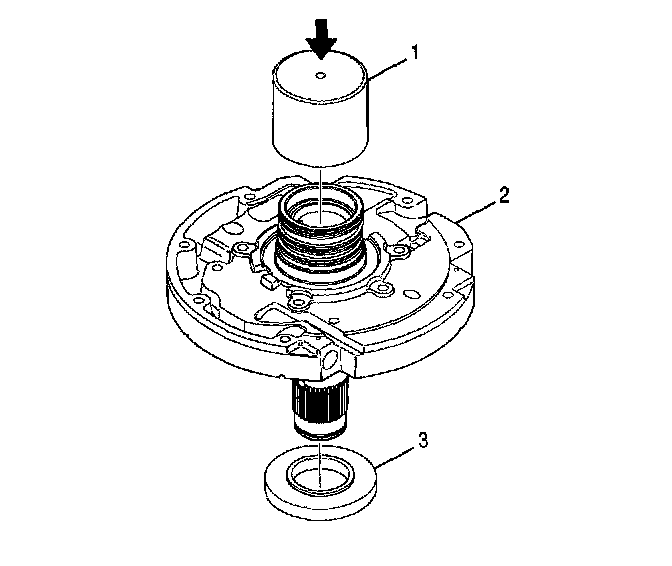 1
2
3