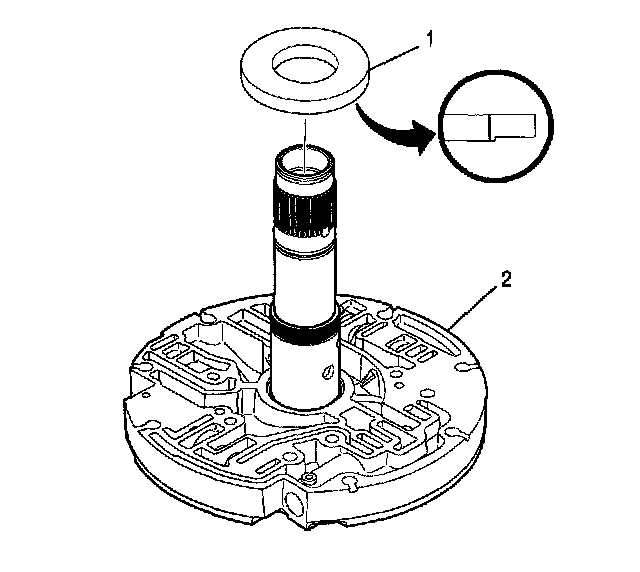 1

2