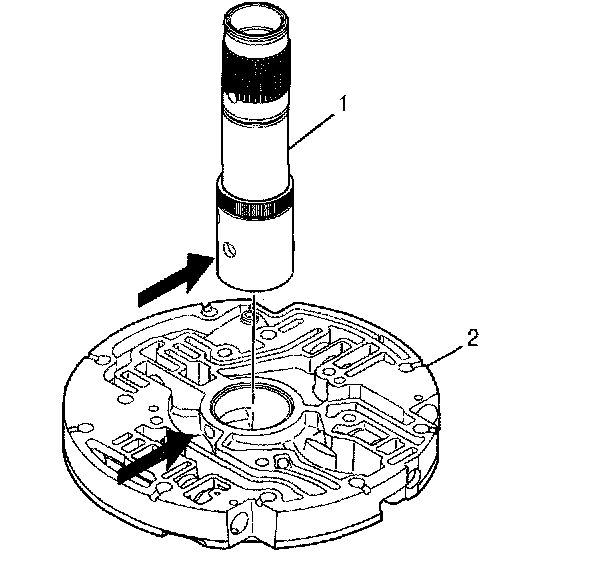 1
2