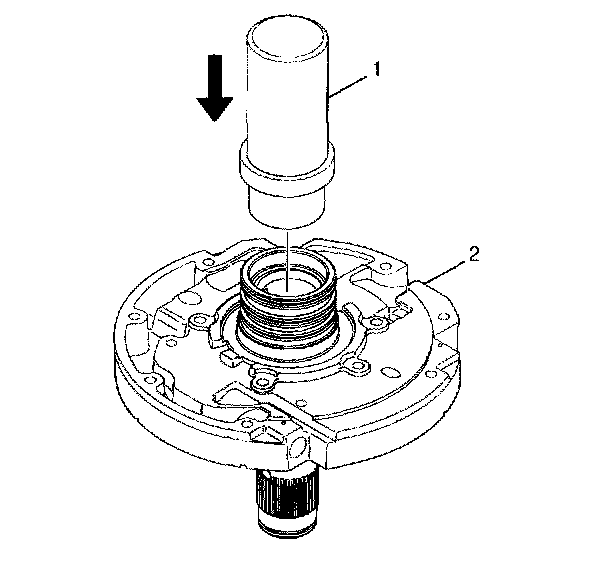 1

2