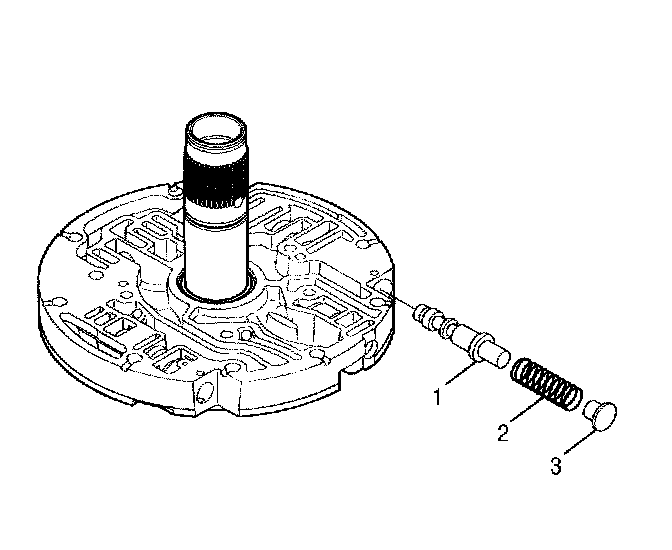 1
2
3