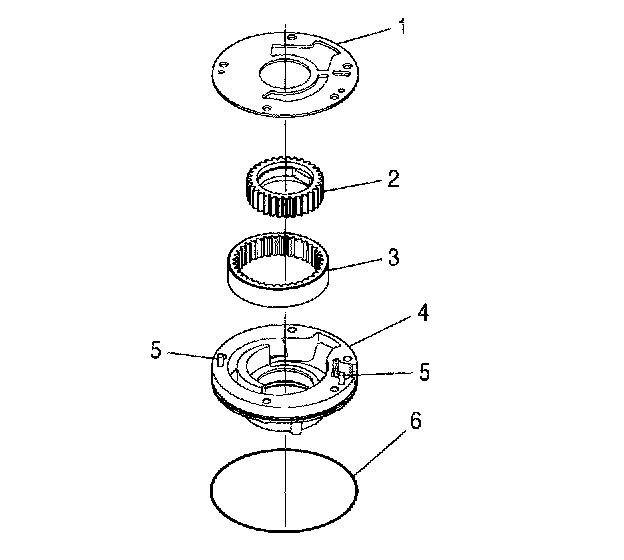 1
2
3
4
5
5
6