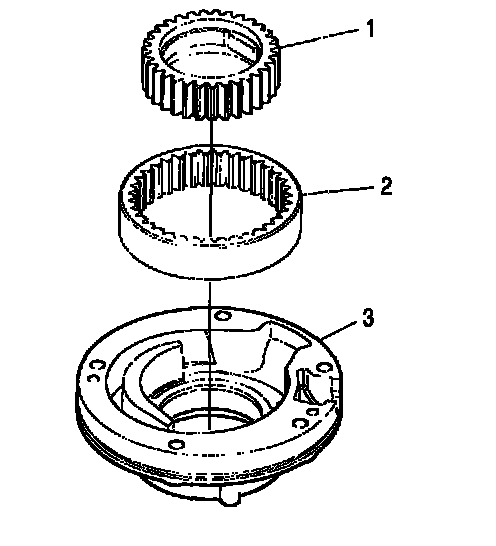 1
2
3