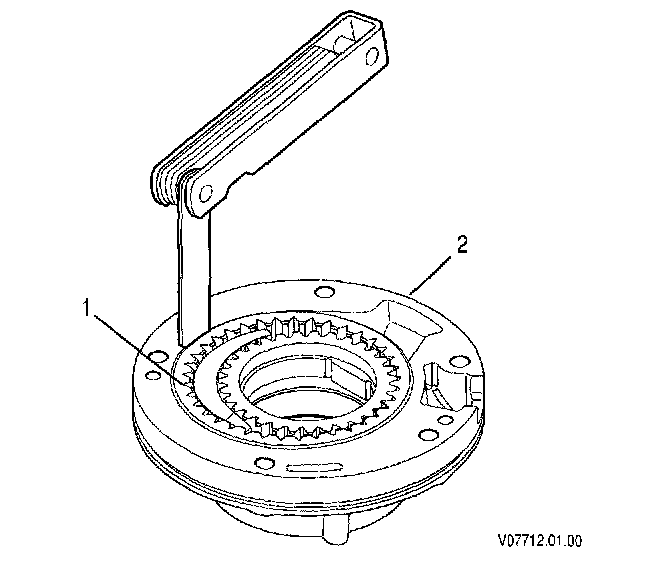 2

1

V07712.01.00