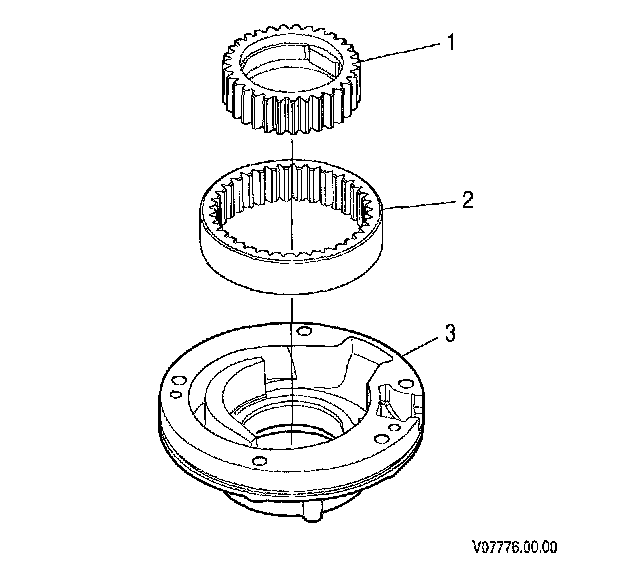 1
2
3
V07776.00.00