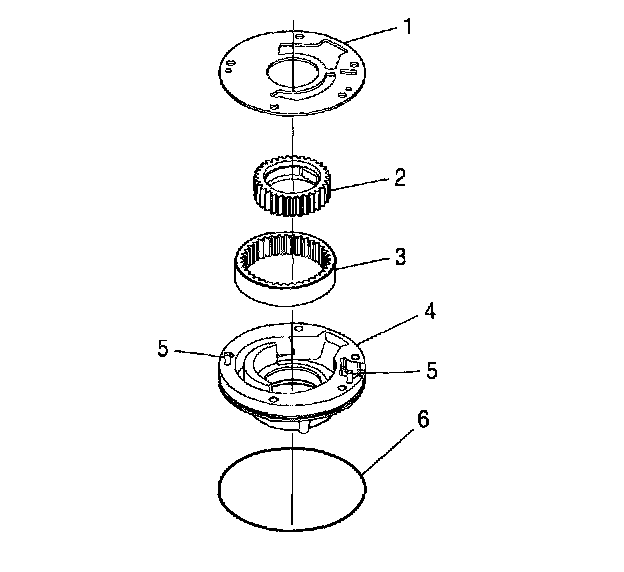 1
2
3
4
5
5
6