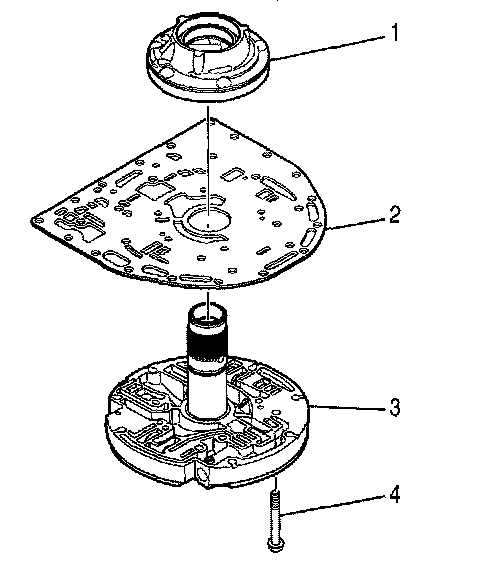 1

2

3

4